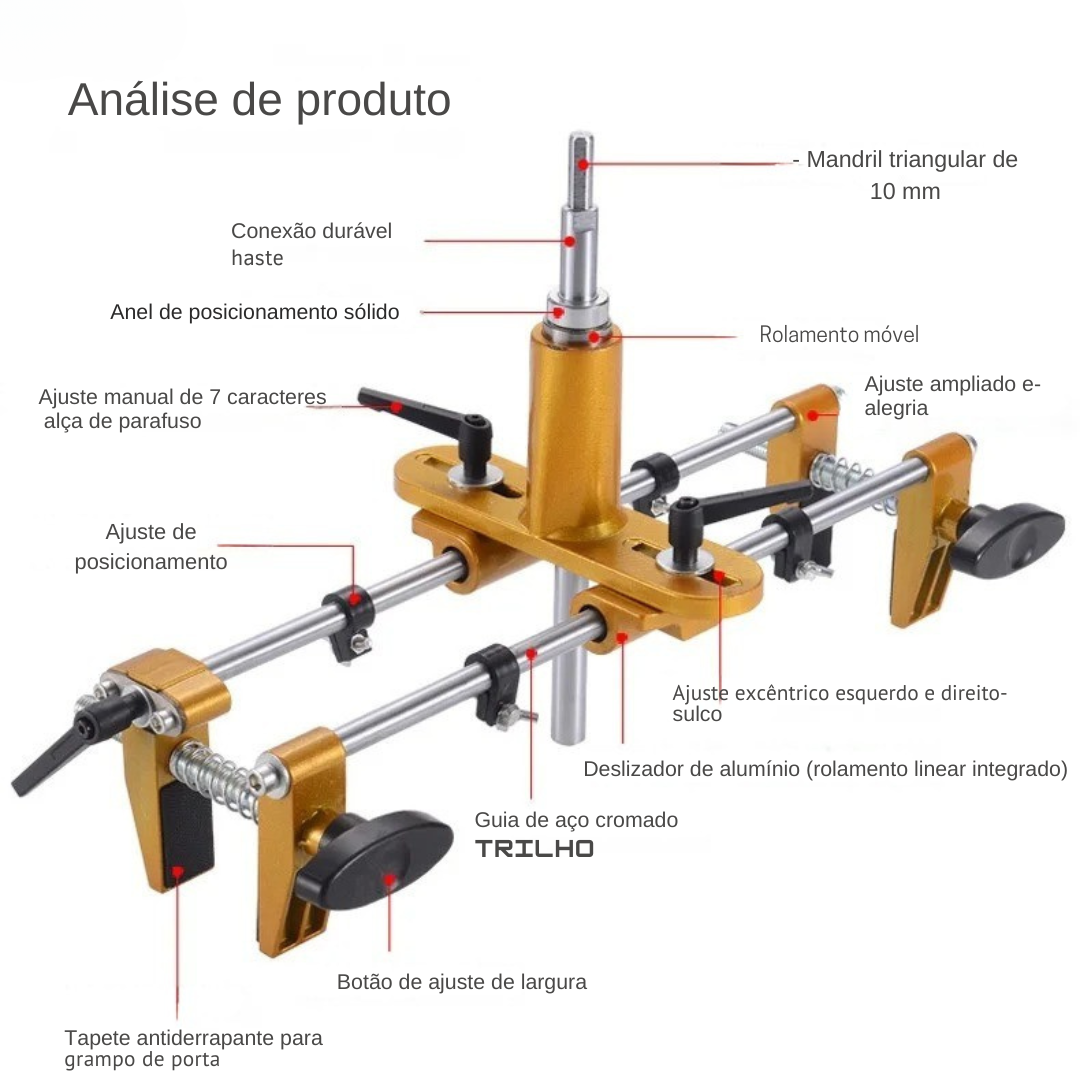 Análise de produto

- Mandril triangular de 10 mm

Conexão durável haste

Anel de posicionamento sólido

Rolamento móvel

Ajuste manual de 7 caracteres alça de parafuso

Ajuste ampliado e-alegria

Ajuste de posicionamento

Ajuste excêntrico esquerdo e direito-sulco

Deslizador de alumínio (rolamento linear integrado)

Guia de aço cromado
TRILHO

Botão de ajuste de largura

Tapete antiderrapante para grampo de porta