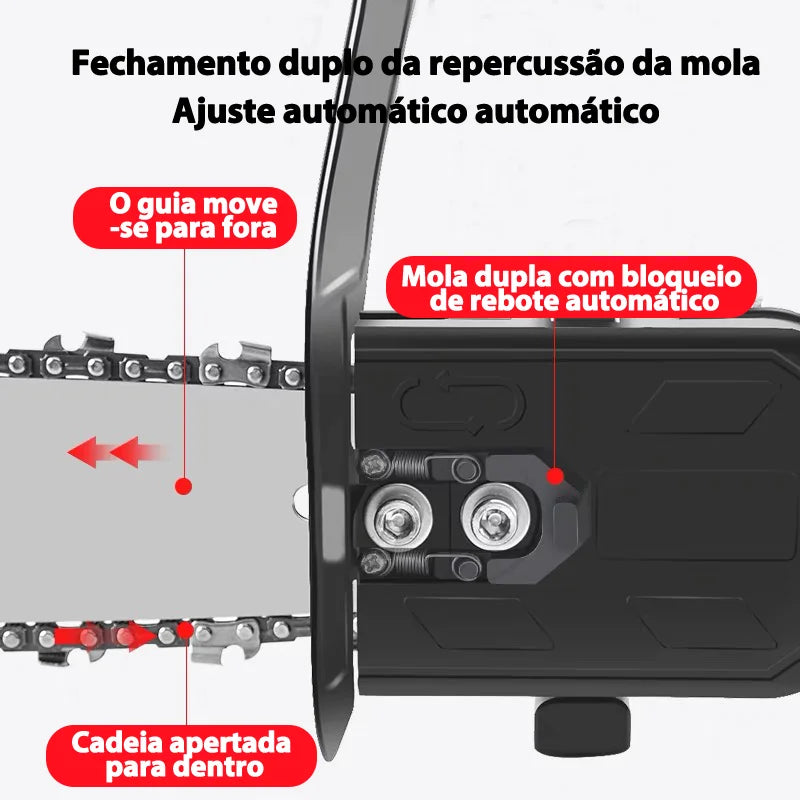 Fechamento duplo da repercussão da mola
Ajuste automático automático

O guia move
-se para fora

Mola dupla com bloqueio
de rebote automático

Cadeia apertada
para dentro