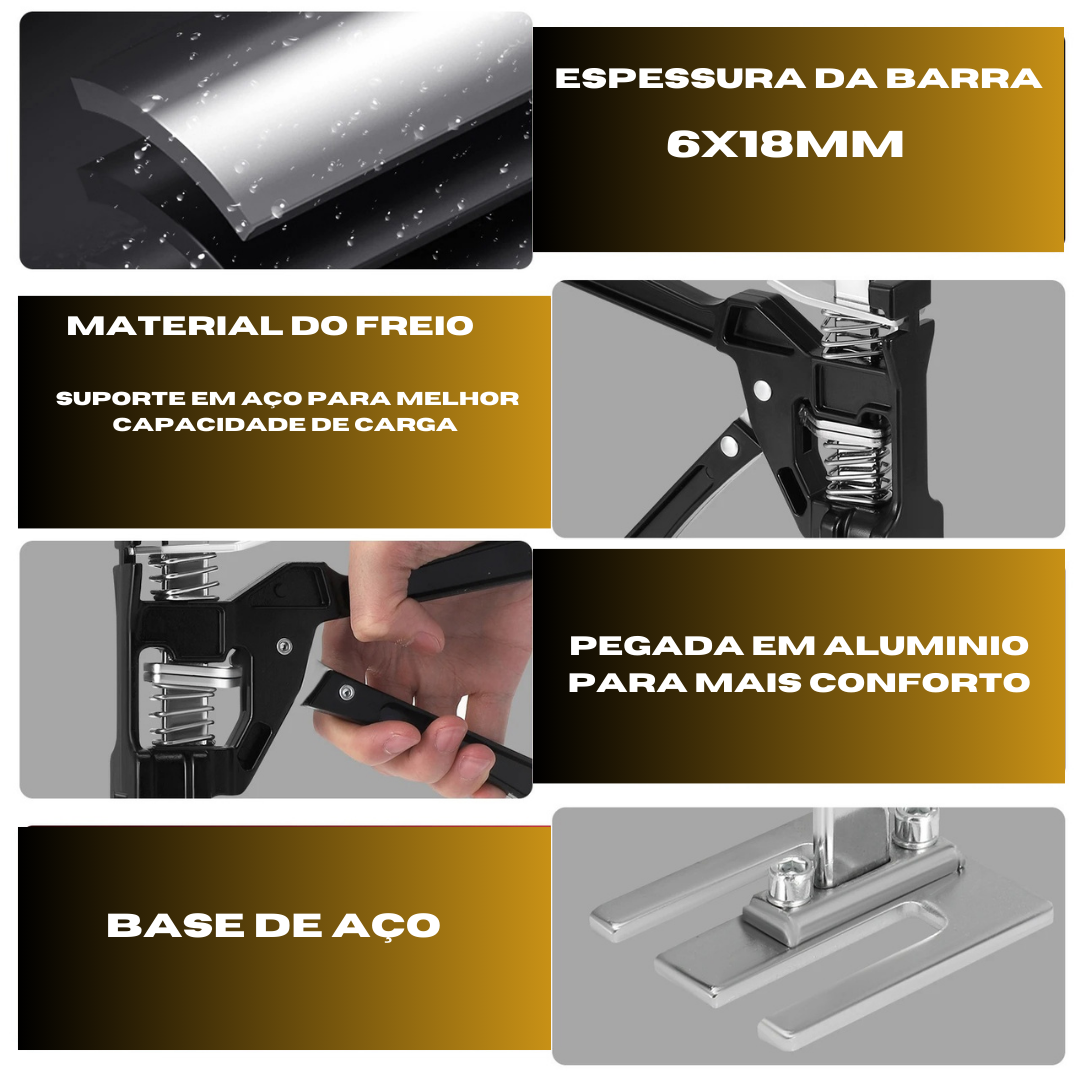 ESPESSURA DA BARRA
6X18MM

MATERIAL DO FREIO

SUPORTE EM AÇO PARA MELHOR CAPACIDADE DE CARGA

PEGADA EM ALUMINIO PARA MAIS CONFORTO

BASE DE AÇO